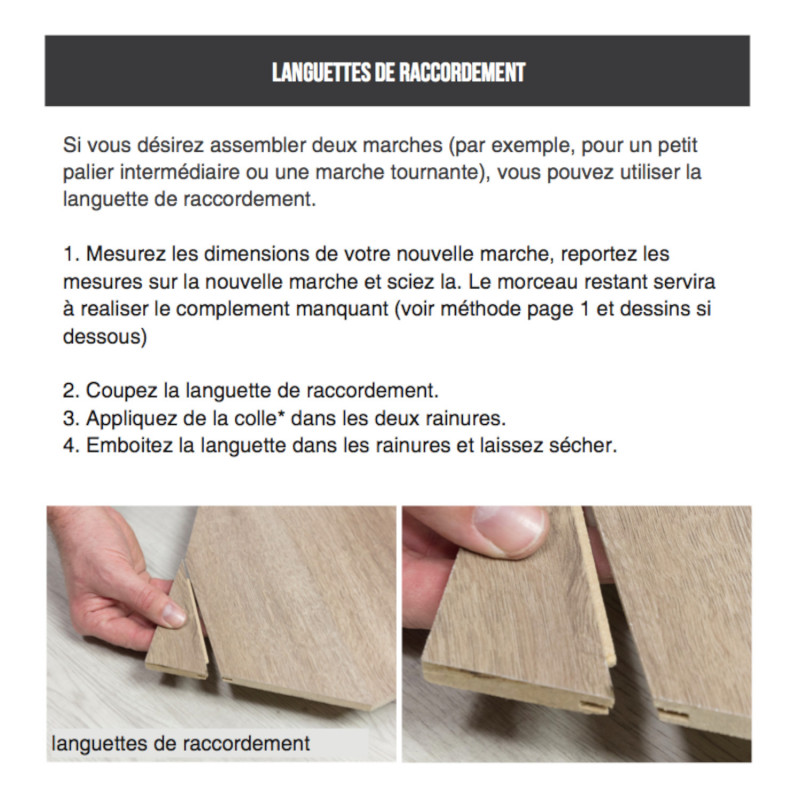 LANGUETTES DE RACCORDEMENT

Si vous désirez assembler deux marches (par exemple, pour un petit palier intermédiaire ou une marche tournante), vous pouvez utiliser la languette de raccordement.

1. Mesurez les dimensions de votre nouvelle marche, reportez les mesures sur la nouvelle marche et sciez la. Le morceau restant servira à realiser le complement manquant (voir méthode page 1 et dessins si dessous)

2. Coupez la languette de raccordement.
3. Appliquez de la colle* dans les deux rainures.
4. Emboitez la languette dans les rainures et laissez sécher.

languettes de raccordement